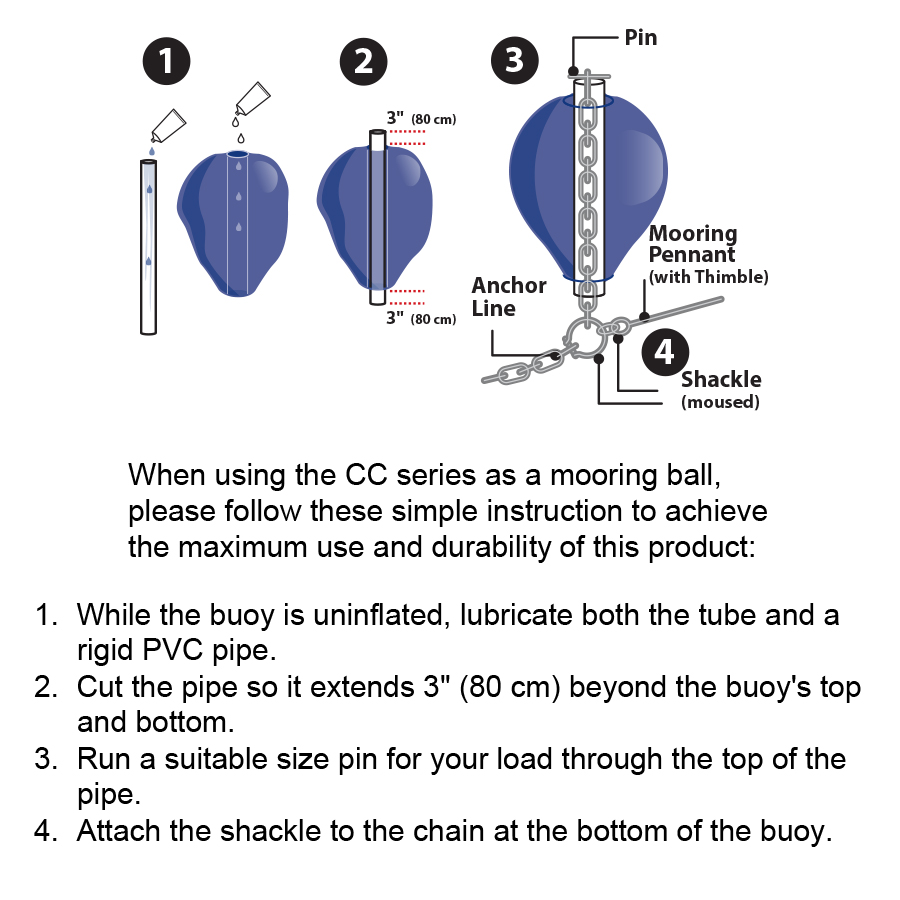 1

2

3" (80 cm)

3" (80 cm)

3

Pin

Mooring Pennant (with Thimble)

Anchor Line

4

Shackle (moused)

When using the CC series as a mooring ball, please follow these simple instruction to achieve the maximum use and durability of this product:

1. While the buoy is uninflated, lubricate both the tube and a rigid PVC pipe.
2. Cut the pipe so it extends 3" (80 cm) beyond the buoy's top and bottom.
3. Run a suitable size pin for your load through the top of the pipe.
4. Attach the shackle to the chain at the bottom of the buoy.